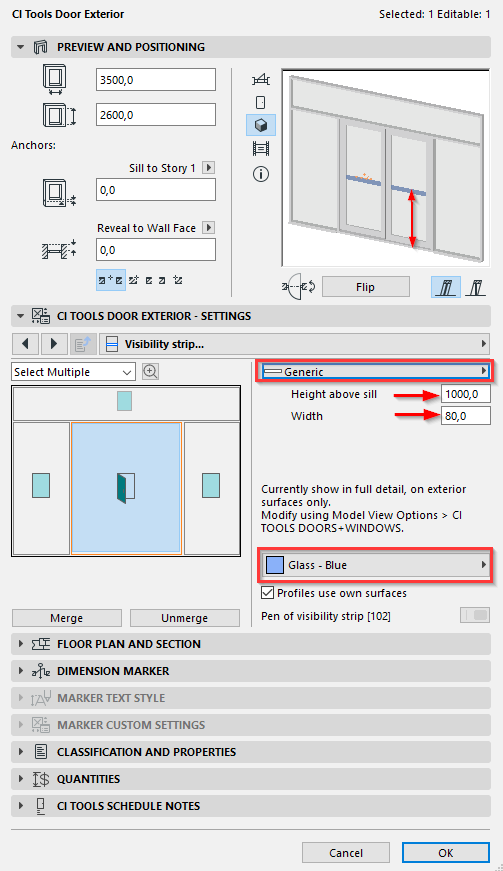 CI Tools Door Exterior

Selected: 1 Editable: 1

PREVIEW AND POSITIONING

3500,0

2600,0

Anchors:

Sill to Story 1

0,0

Reveal to Wall Face

0,0

Flip

CI TOOLS DOOR EXTERIOR - SETTINGS

Visibility strip...

Select Multiple

Generic

Height above sill

1000,0

Width

80,0

Currently show in full detail, on exterior surfaces only.
Modify using Model View Options > CI TOOLS DOORS+WINDOWS.

Glass - Blue

Profiles use own surfaces

Pen of visibility strip [102]

Merge

Unmerge

FLOOR PLAN AND SECTION

DIMENSION MARKER

MARKER TEXT STYLE

MARKER CUSTOM SETTINGS

CLASSIFICATION AND PROPERTIES

QUANTITIES

CI TOOLS SCHEDULE NOTES

Cancel

OK