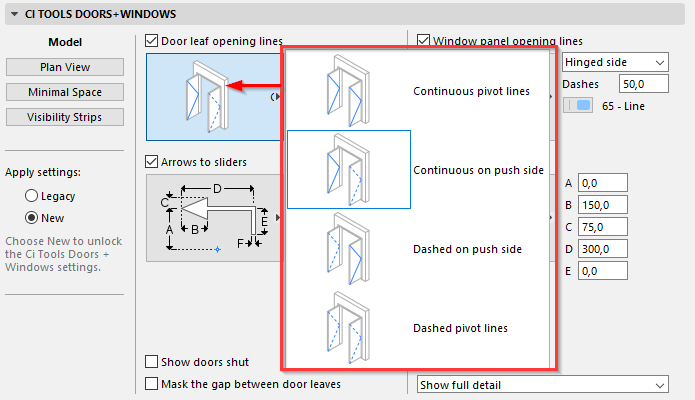 CI TOOLS DOORS+WINDOWS

Model

Plan View

Minimal Space

Visibility Strips

Apply settings:

Legacy

New

Choose New to unlock the Ci Tools Doors + Windows settings.

Door leaf opening lines

Arrows to sliders

D
C
B
A
E
F

Show doors shut

Mask the gap between door leaves

Continuous pivot lines

Continuous on push side

Dashed on push side

Dashed pivot lines

Window panel opening lines

Hinged side

Dashes 50,0

65 - Line

A 0,0
B 150,0
C 75,0
D 300,0
E 0,0

Show full detail