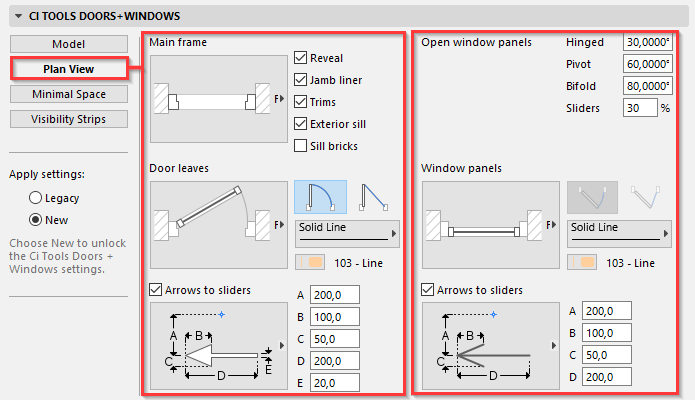 CI TOOLS DOORS+WINDOWS

Model
Plan View
Minimal Space
Visibility Strips

Apply settings:
Legacy
New
Choose New to unlock the Ci Tools Doors + Windows settings.

Main frame
F
Reveal
Jamb liner
Trims
Exterior sill
Sill bricks

Door leaves
F
Solid Line
103 - Line

Arrows to sliders
A B C D E
A 200,0
B 100,0
C 50,0
D 200,0
E 20,0

Open window panels
Hinged 30,0000°
Pivot 60,0000°
Bifold 80,0000°
Sliders 30 %

Window panels
F
Solid Line
103 - Line

Arrows to sliders
A B C D
A 200,0
B 100,0
C 50,0
D 200,0