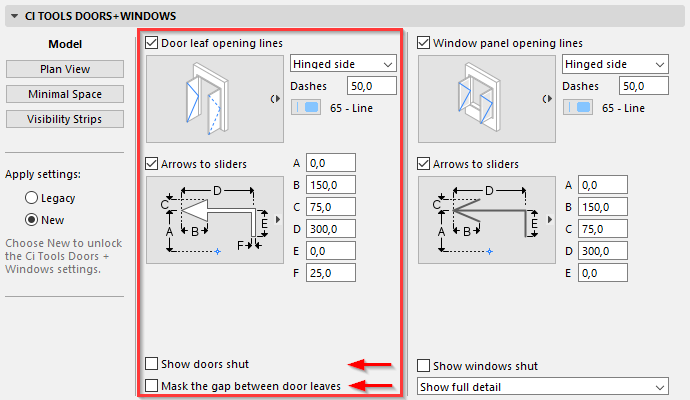 CI TOOLS DOORS+WINDOWS

Model

Plan View

Minimal Space

Visibility Strips

Apply settings:

Legacy

New

Choose New to unlock the Ci Tools Doors + Windows settings.

Door leaf opening lines

Hinged side

Dashes 50,0

65 - Line

Arrows to sliders

D
C
E
A
B
F

A 0,0
B 150,0
C 75,0
D 300,0
E 0,0
F 25,0

Show doors shut

Mask the gap between door leaves

Window panel opening lines

Hinged side

Dashes 50,0

65 - Line

Arrows to sliders

D
C
E
A
B

A 0,0
B 150,0
C 75,0
D 300,0
E 0,0

Show windows shut

Show full detail